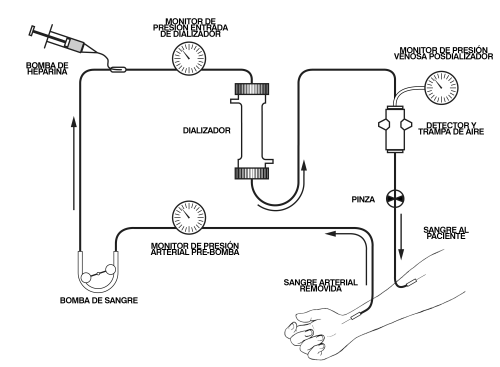 MONITOR DE PRESIÓN ENTRADA DE DIALIZADOR

BOMBA DE HEPARINA

MONITOR DE PRESIÓN VENOSA POSDIALIZADOR

DIALIZADOR

DETECTOR Y TRAMPA DE AIRE

PINZA

SANGRE AL PACIENTE

MONITOR DE PRESIÓN ARTERIAL PRE-BOMBA

SANGRE ARTERIAL REMOVIDA

BOMBA DE SANGRE